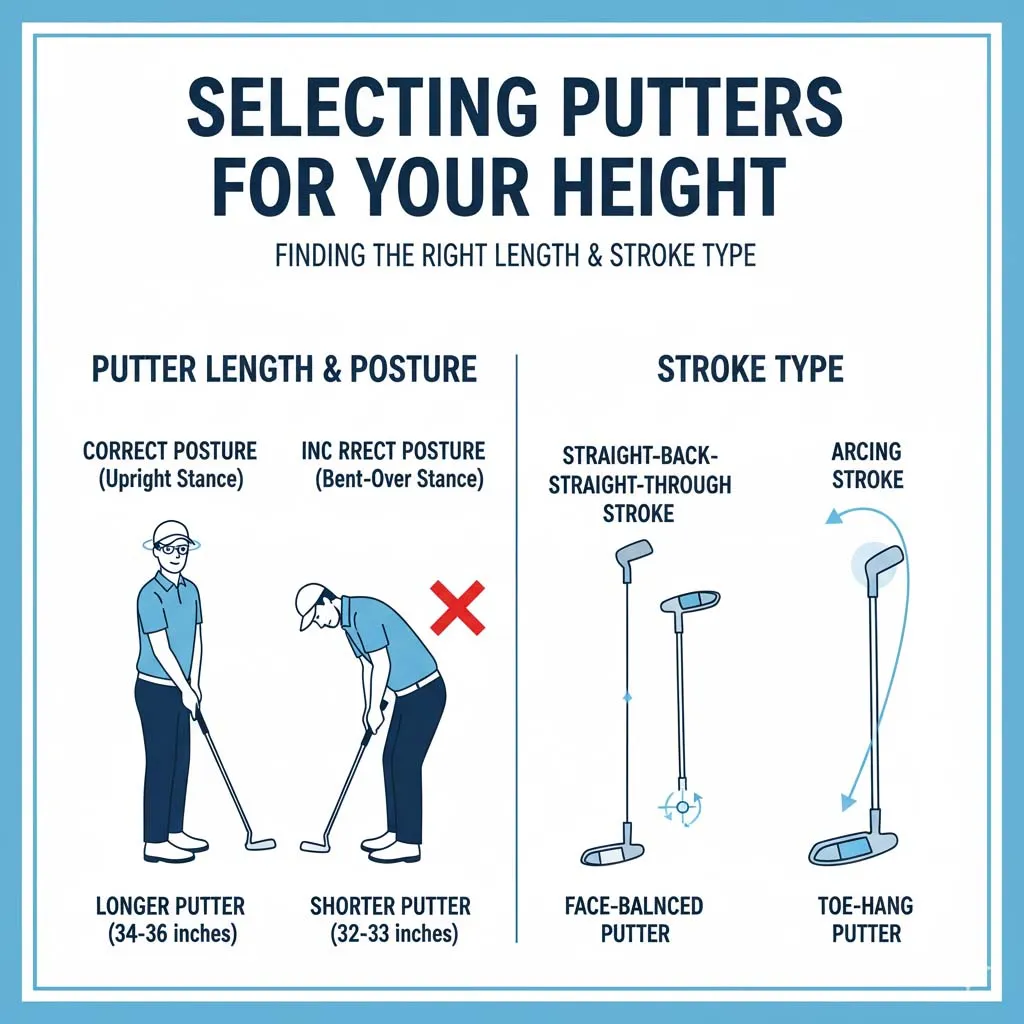 SELECTING PUTTERS FOR YOUR HEIGHT

FINDING THE RIGHT LENGTH & STROKE TYPE

PUTTER LENGTH & POSTURE

CORRECT POSTURE (Upright Stance)

INC RRECT POSTURE (Bent-Over Stance)

LONGER PUTTER (34-36 inches)

SHORTER PUTTER (32-33 inches)

STROKE TYPE

STRAIGHT-BACK-STRAIGHT-THROUGH STROKE

ARCING STROKE

FACE-BALNCED PUTTER

TOE-HANG PUTTER